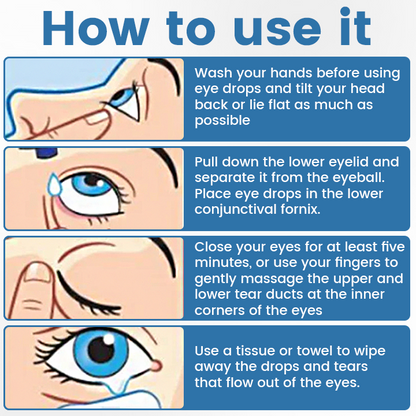 How to use it

Wash your hands before using eye drops and tilt your head back or lie flat as much as possible

Pull down the lower eyelid and separate it from the eyeball. Place eye drops in the lower conjunctival fornix.

Close your eyes for at least five minutes, or use your fingers to gently massage the upper and lower tear ducts at the inner corners of the eyes

Use a tissue or towel to wipe away the drops and tears that flow out of the eyes.